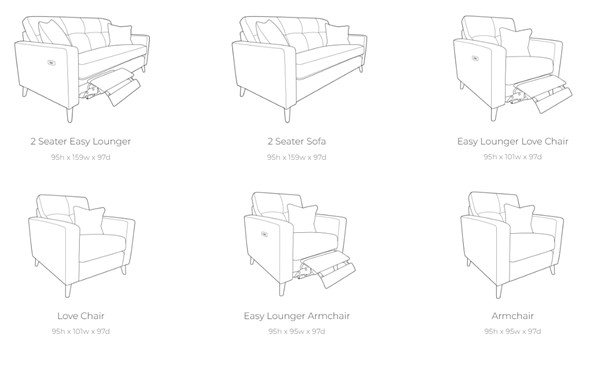 2 Seater Easy Lounger
95h x 159w x 97d

2 Seater Sofa
95h x 159w x 97d

Easy Lounger Love Chair
95h x 101w x 97d

Love Chair
95h x 101w x 97d

Easy Lounger Armchair
95h x 95w x 97d

Armchair
95h x 95w x 97d