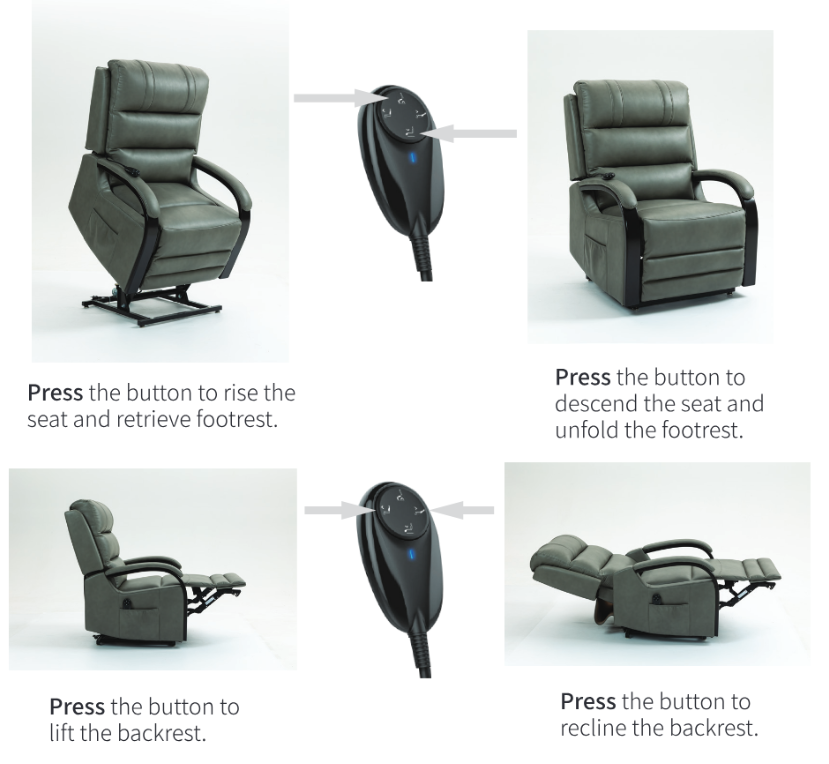 Press the button to rise the seat and retrieve footrest.

Press the button to descend the seat and unfold the footrest.

Press the button to lift the backrest.

Press the button to recline the backrest.