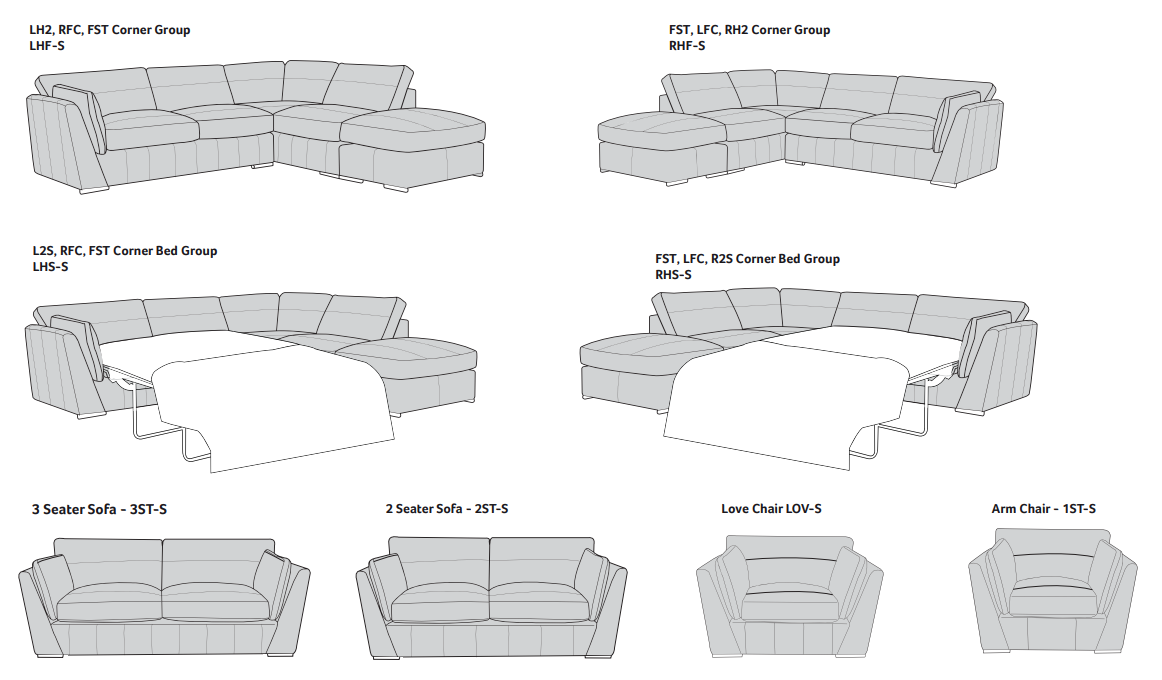 LH2, RFC, FST Corner Group
LHF-S

FST, LFC, RH2 Corner Group
RHF-S

L2S, RFC, FST Corner Bed Group
LHS-S

FST, LFC, R2S Corner Bed Group
RHS-S

3 Seater Sofa - 3ST-S

2 Seater Sofa - 2ST-S

Love Chair LOV-S

Arm Chair - 1ST-S