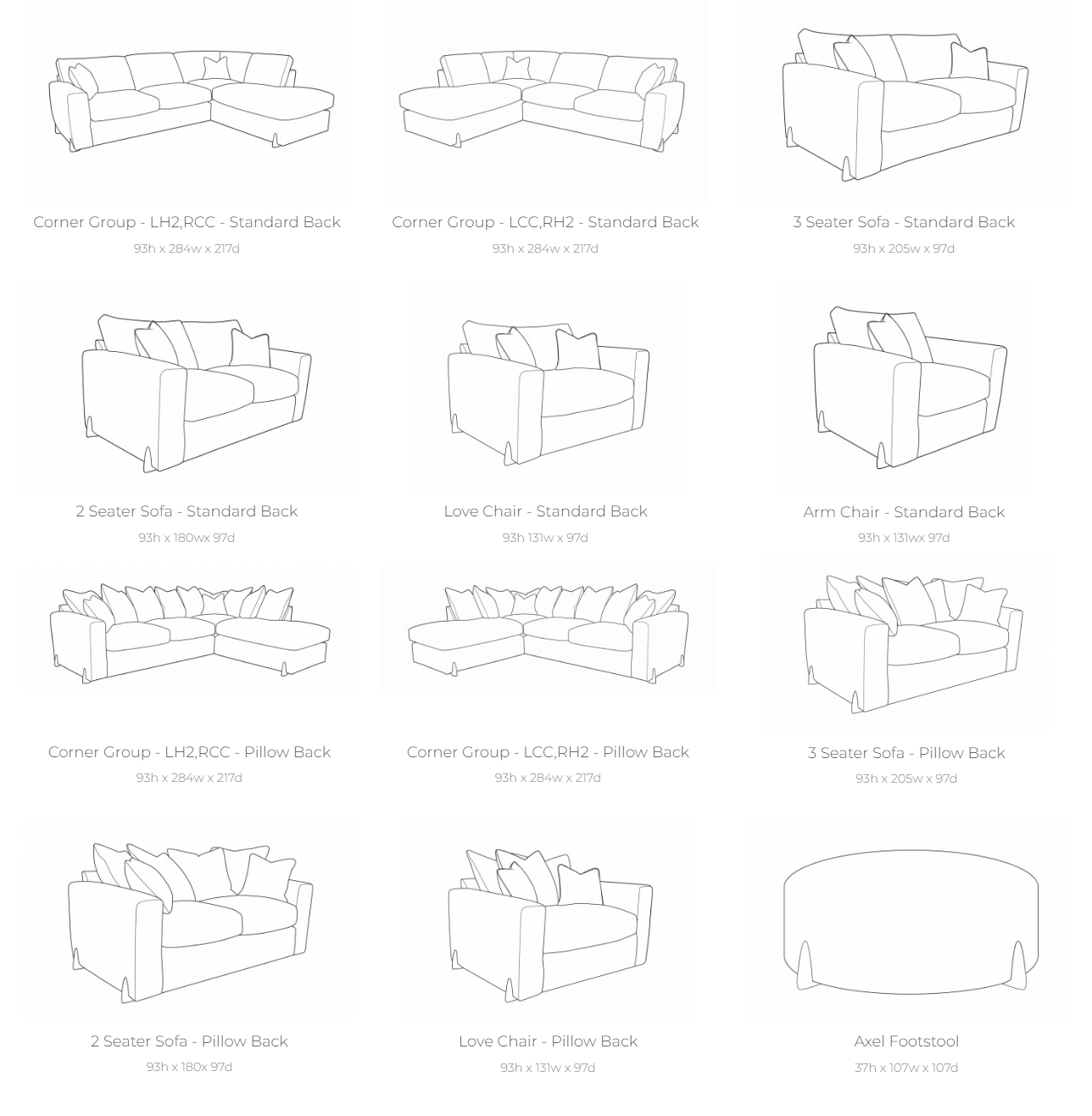 Corner Group - LH2,RCC - Standard Back
93h x 284w x 217d

Corner Group - LCC,RH2 - Standard Back
93h x 284w x 217d

3 Seater Sofa - Standard Back
93h x 205w x 97d

2 Seater Sofa - Standard Back
93h x 180wx 97d

Love Chair - Standard Back
93h 131w x 97d

Arm Chair - Standard Back
93h x 131wx 97d

Corner Group - LH2,RCC - Pillow Back
93h x 284w x 217d

Corner Group - LCC,RH2 - Pillow Back
93h x 284w x 217d

3 Seater Sofa - Pillow Back
93h x 205w x 97d

2 Seater Sofa - Pillow Back
93h x 180x 97d

Love Chair - Pillow Back
93h x 131w x 97d

Axel Footstool
37h x 107w x 107d